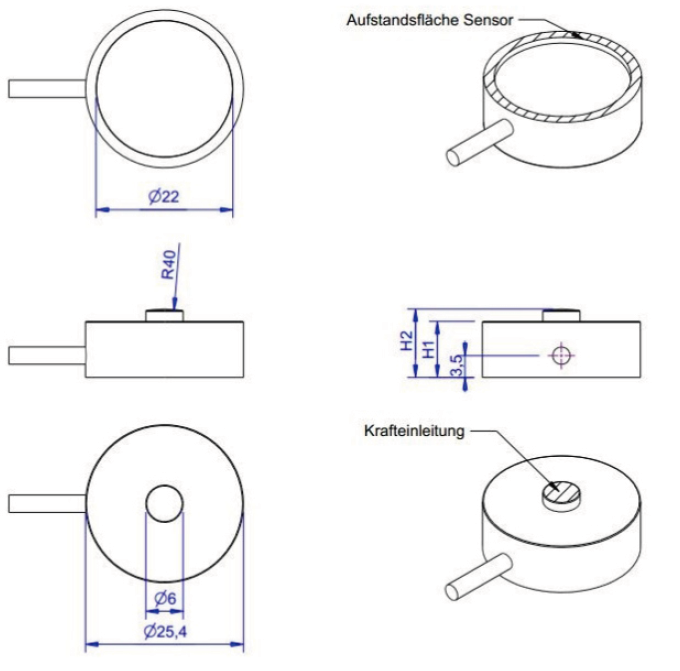 Aufstandsfläche Sensor

Ø22

R40

H2

H1

3,5

Krafteinleitung

Ø6

Ø25,4