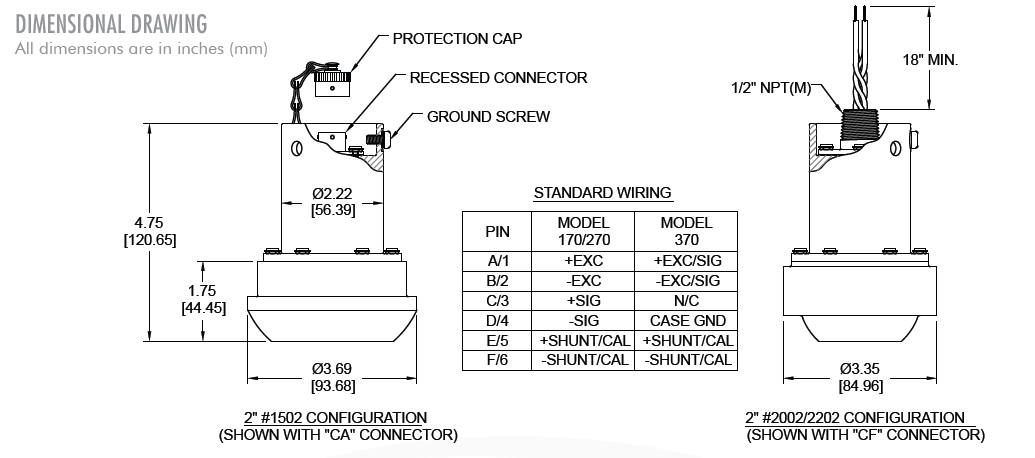 DIMENSIONAL DRAWING
All dimensions are in inches (mm)

PROTECTION CAP
RECESSED CONNECTOR
GROUND SCREW

4.75
[120.65]

Ø2.22
[56.39]

1.75
[44.45]

Ø3.69
[93.68]

2" #1502 CONFIGURATION
(SHOWN WITH "CA" CONNECTOR)

STANDARD WIRING

| PIN | MODEL 170/270 | MODEL 370 |
|---|---|---|
| A/1 | +EXC | +EXC/SIG |
| B/2 | -EXC | -EXC/SIG |
| C/3 | +SIG | N/C |
| D/4 | -SIG | CASE GND |
| E/5 | +SHUNT/CAL | +SHUNT/CAL |
| F/6 | -SHUNT/CAL | -SHUNT/CAL |

18" MIN.
1/2" NPT(M)

Ø3.35
[84.96]

2" #2002/2202 CONFIGURATION
(SHOWN WITH "CF" CONNECTOR)