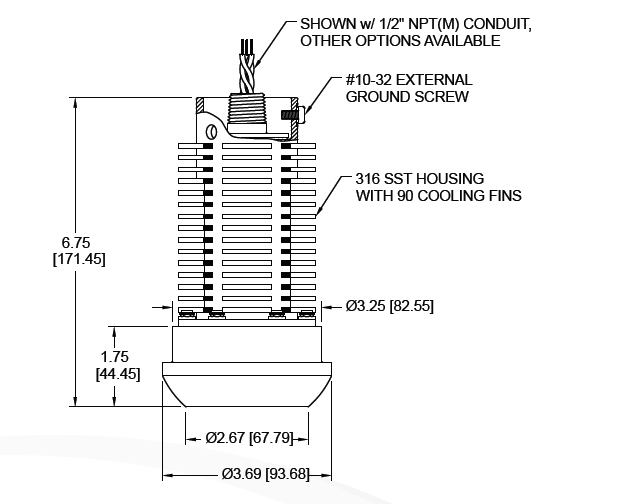 SHOWN w/ 1/2" NPT(M) CONDUIT, OTHER OPTIONS AVAILABLE

#10-32 EXTERNAL GROUND SCREW

316 SST HOUSING WITH 90 COOLING FINS

6.75 [171.45]

Ø3.25 [82.55]

1.75 [44.45]

Ø2.67 [67.79]

Ø3.69 [93.68]